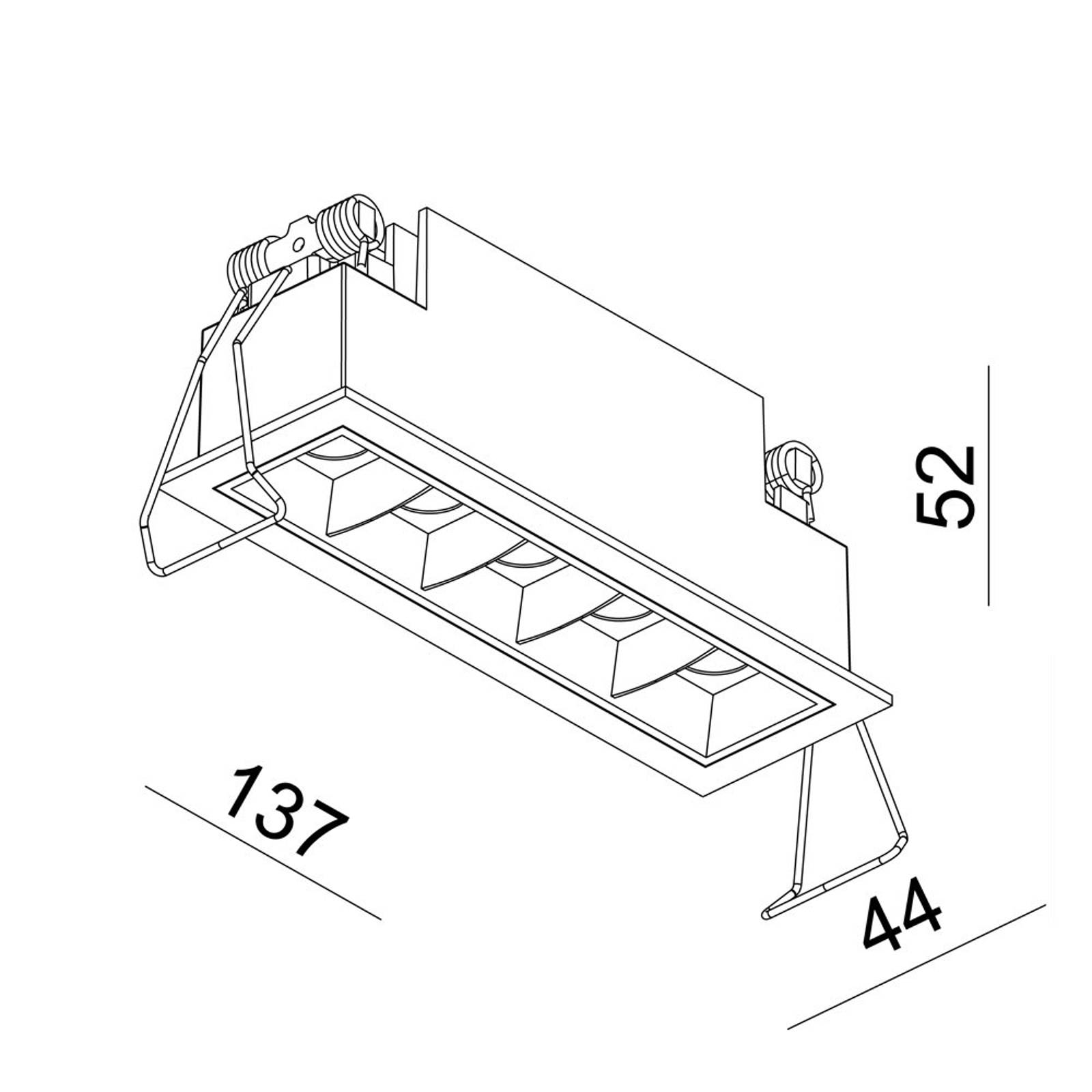 52

137

44